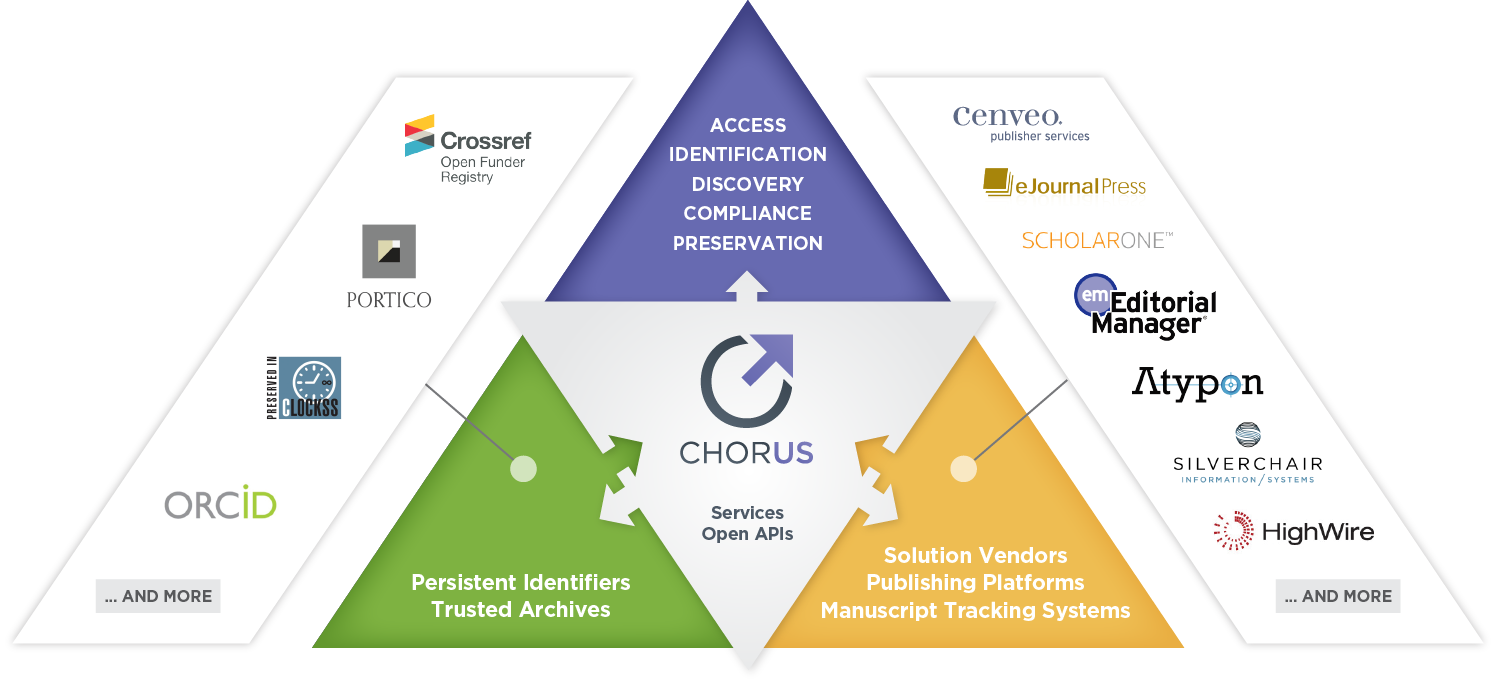 Crossref
Open Funder Registry

PORTICO

PRESERVED IN
CLOCKSS

ORCID

... AND MORE

ACCESS
IDENTIFICATION
DISCOVERY
COMPLIANCE
PRESERVATION

CHORUS

Services
Open APIs

Persistent Identifiers
Trusted Archives

Solution Vendors
Publishing Platforms
Manuscript Tracking Systems

cenveo.
publisher services

eJournalPress

SCHOLARONE™

em Editorial Manager®

Atypon

SILVERCHAIR
INFORMATION / SYSTEMS

HighWire

... AND MORE